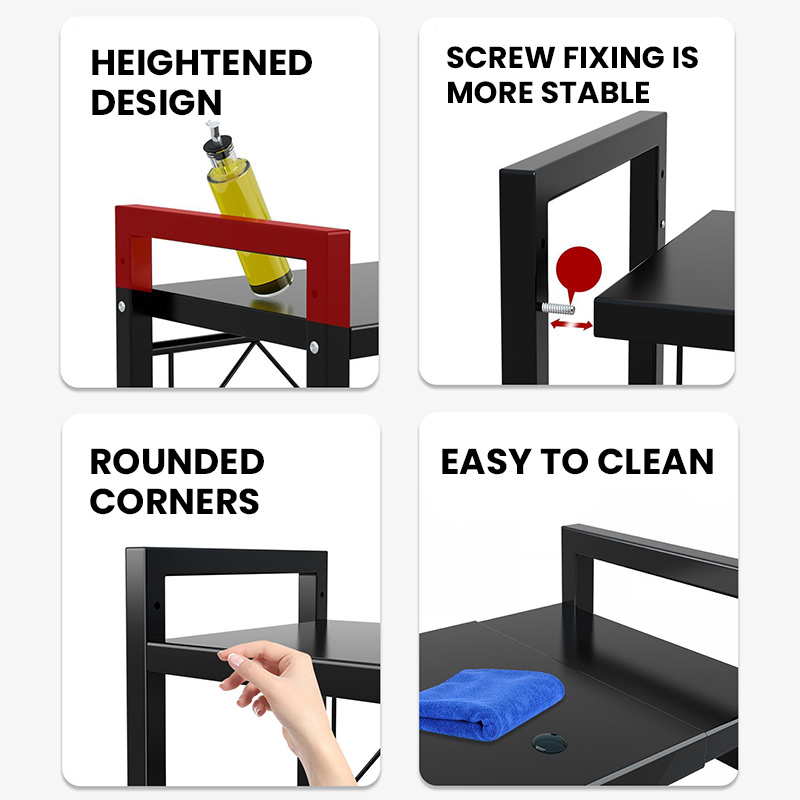 HEIGHTENED DESIGN

SCREW FIXING IS MORE STABLE

ROUNDED CORNERS

EASY TO CLEAN