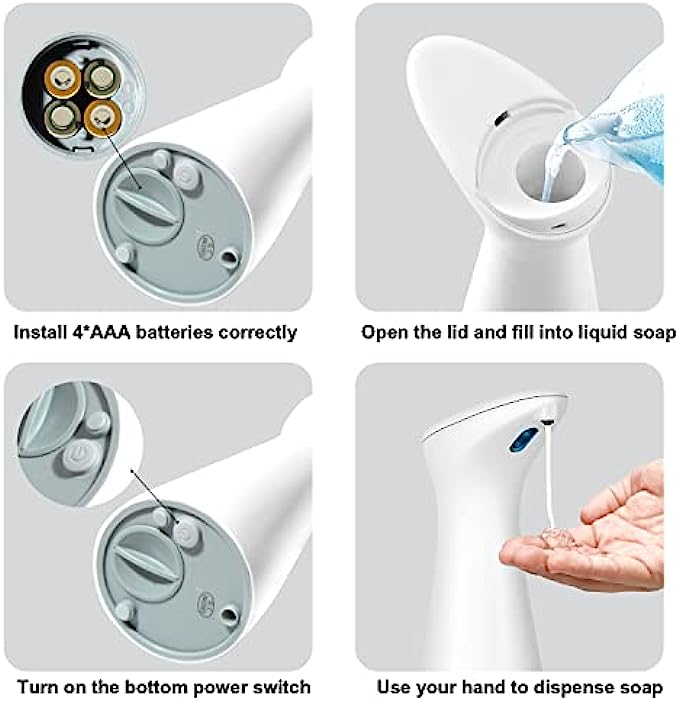 Install 4*AAA batteries correctly

Open the lid and fill into liquid soap

Turn on the bottom power switch

Use your hand to dispense soap