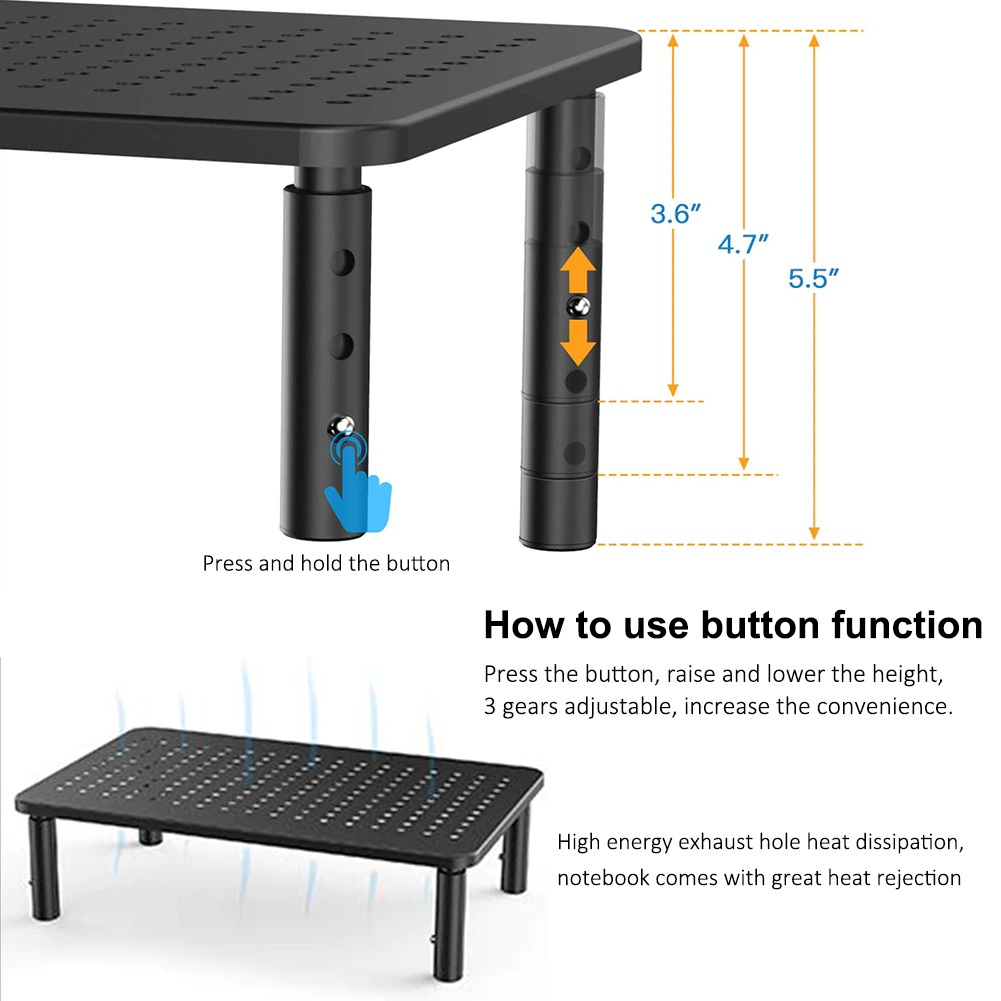 3.6″

4.7″

5.5″

Press and hold the button

How to use button function

Press the button, raise and lower the height, 3 gears adjustable, increase the convenience.

High energy exhaust hole heat dissipation, notebook comes with great heat rejection